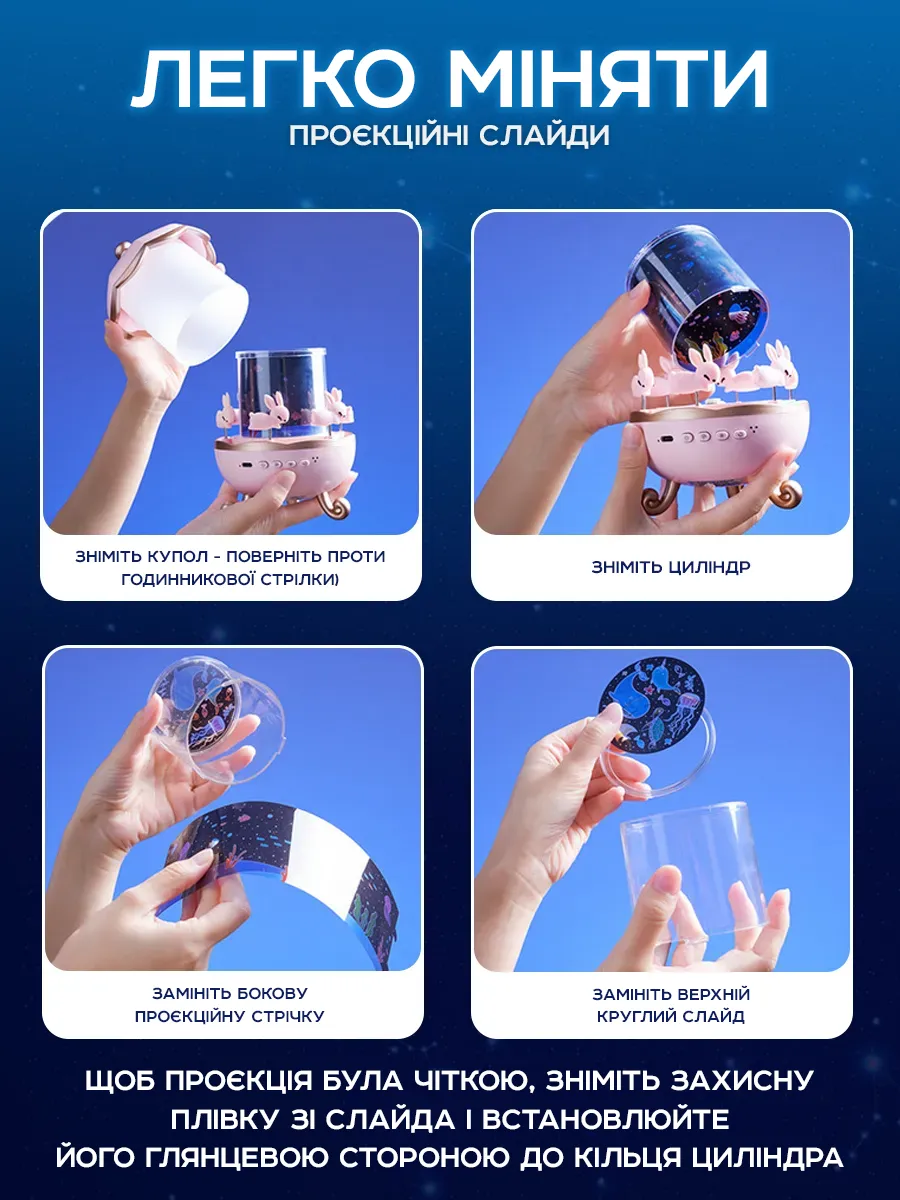 ЛЕГКО МІНЯТИ
ПРОЄКЦІЙНІ СЛАЙДИ

ЗНІМІТЬ КУПОЛ - ПОВЕРНІТЬ ПРОТИ ГОДИННИКОВОЇ СТРІЛКИ)

ЗНІМІТЬ ЦИЛІНДР

ЗАМІНІТЬ БОКОВУ ПРОЄКЦІЙНУ СТРІЧКУ

ЗАМІНІТЬ ВЕРХНІЙ КРУГЛИЙ СЛАЙД

ЩОБ ПРОЄКЦІЯ БУЛА ЧІТКОЮ, ЗНІМІТЬ ЗАХИСНУ ПЛІВКУ ЗІ СЛАЙДА І ВСТАНОВЛЮЙТЕ ЙОГО ГЛЯНЦЕВОЮ СТОРОНОЮ ДО КІЛЬЦЯ ЦИЛІНДРА